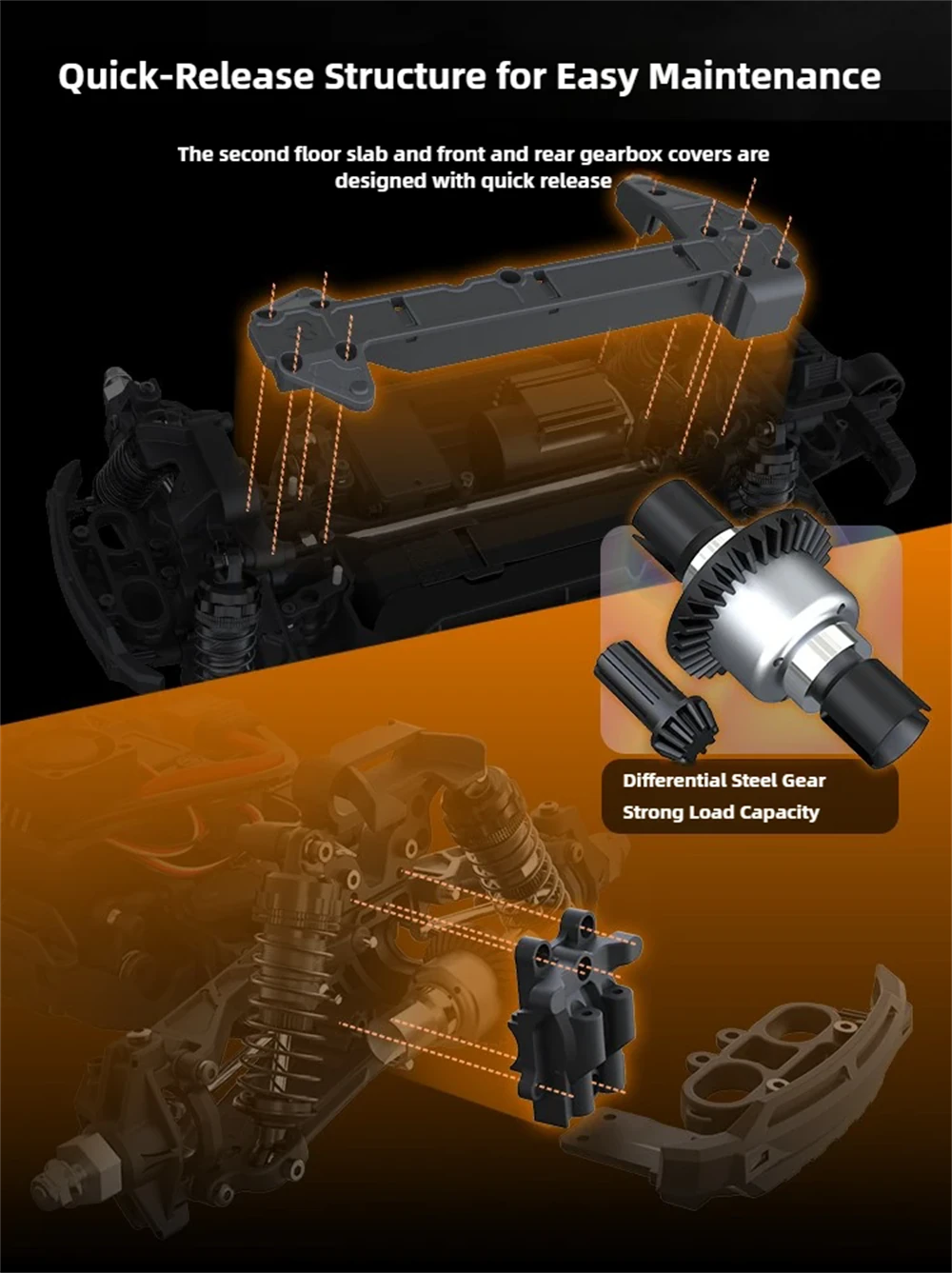 Quick-Release Structure for Easy Maintenance

The second floor slab and front and rear gearbox covers are designed with quick release

Differential Steel Gear
Strong Load Capacity